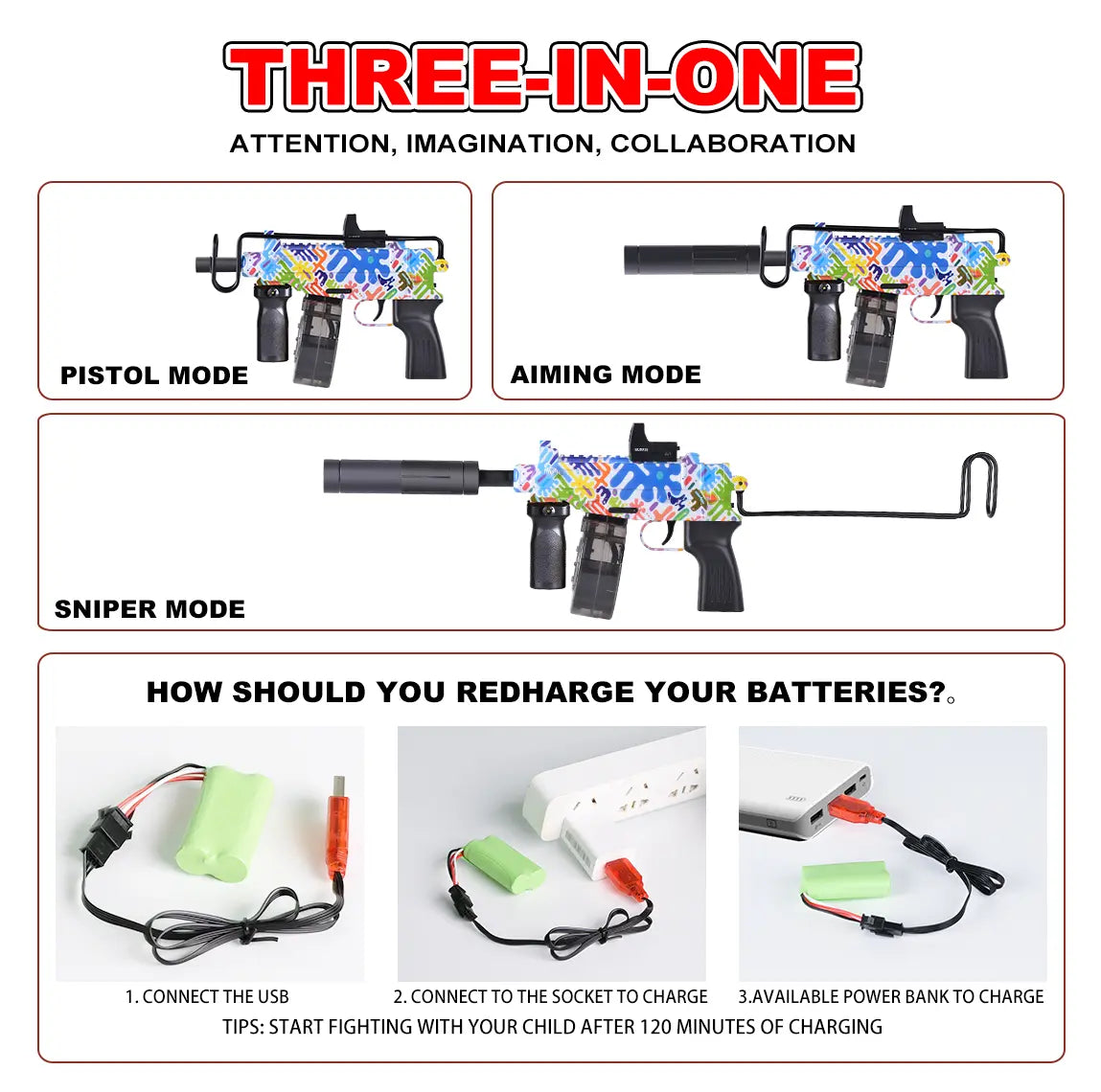 THREE-IN-ONE

ATTENTION, IMAGINATION, COLLABORATION

PISTOL MODE

AIMING MODE

SNIPER MODE

HOW SHOULD YOU REDHARGE YOUR BATTERIES?。

1. CONNECT THE USB

2. CONNECT TO THE SOCKET TO CHARGE

3.AVAILABLE POWER BANK TO CHARGE

TIPS: START FIGHTING WITH YOUR CHILD AFTER 120 MINUTES OF CHARGING