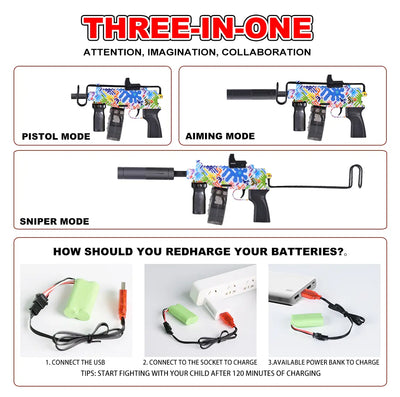 THREE-IN-ONE
ATTENTION, IMAGINATION, COLLABORATION

PISTOL MODE

AIMING MODE

SNIPER MODE

HOW SHOULD YOU REDHARGE YOUR BATTERIES?。

1. CONNECT THE USB

2. CONNECT TO THE SOCKET TO CHARGE

3.AVAILABLE POWER BANK TO CHARGE

TIPS: START FIGHTING WITH YOUR CHILD AFTER 120 MINUTES OF CHARGING