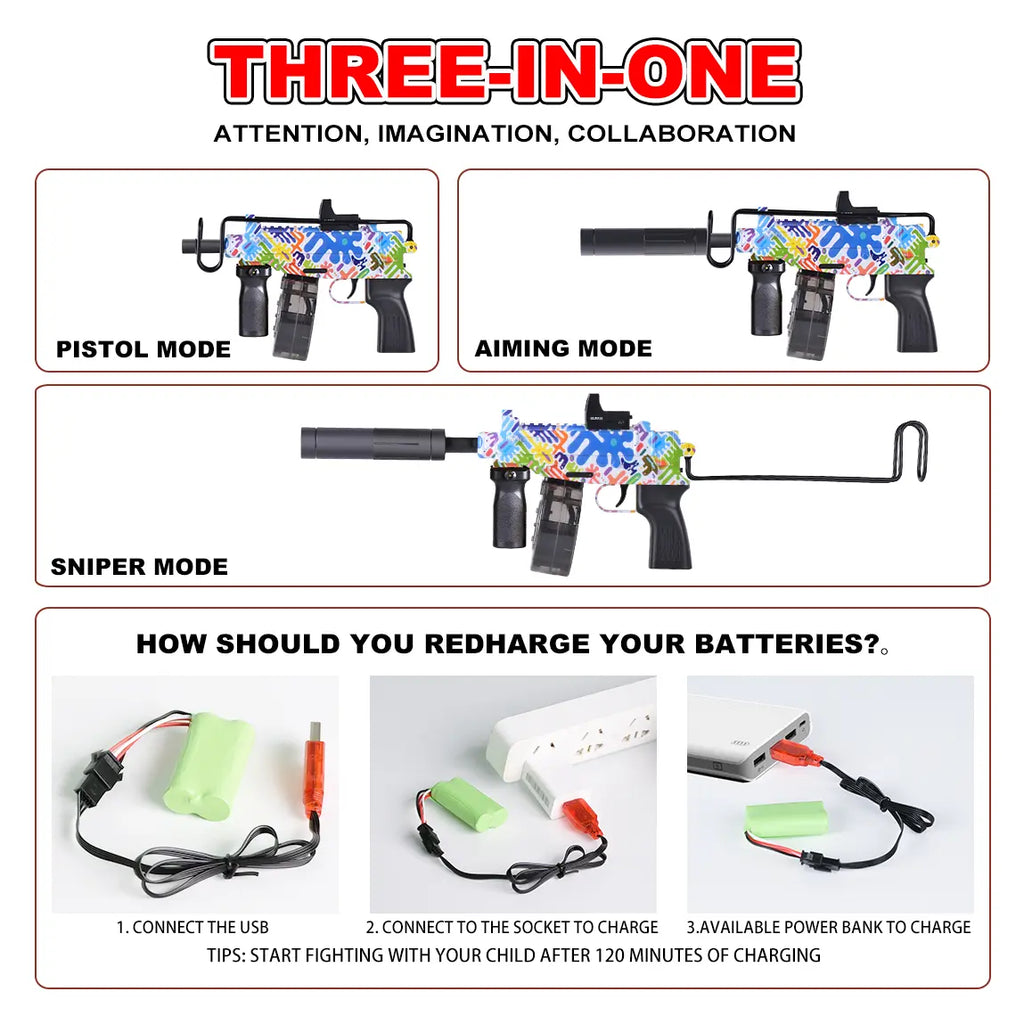 THREE-IN-ONE

ATTENTION, IMAGINATION, COLLABORATION

PISTOL MODE

AIMING MODE

SNIPER MODE

HOW SHOULD YOU REDHARGE YOUR BATTERIES?。

1. CONNECT THE USB

2. CONNECT TO THE SOCKET TO CHARGE

3.AVAILABLE POWER BANK TO CHARGE

TIPS: START FIGHTING WITH YOUR CHILD AFTER 120 MINUTES OF CHARGING