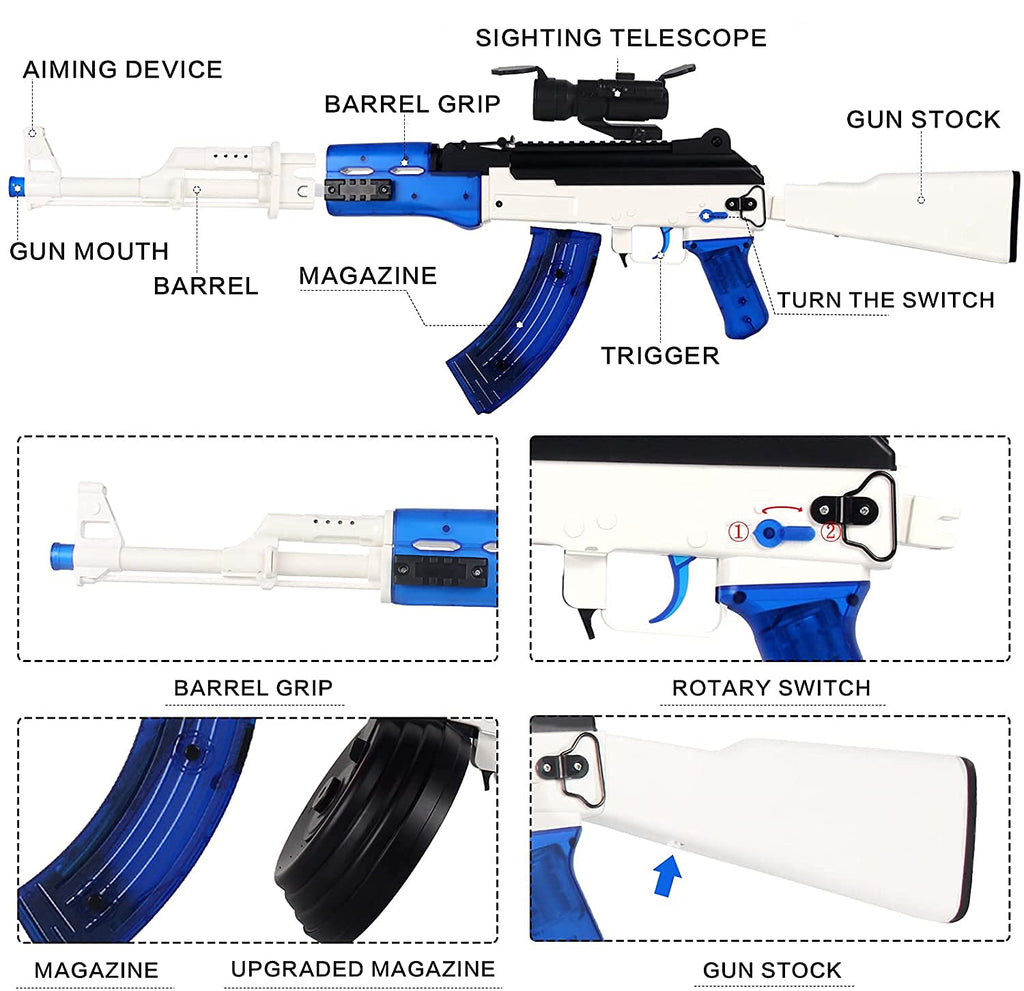 SIGHTING TELESCOPE

AIMING DEVICE

BARREL GRIP

GUN STOCK

GUN MOUTH

BARREL

MAGAZINE

TURN THE SWITCH

TRIGGER

①

②

BARREL GRIP

ROTARY SWITCH

MAGAZINE

UPGRADED MAGAZINE

GUN STOCK